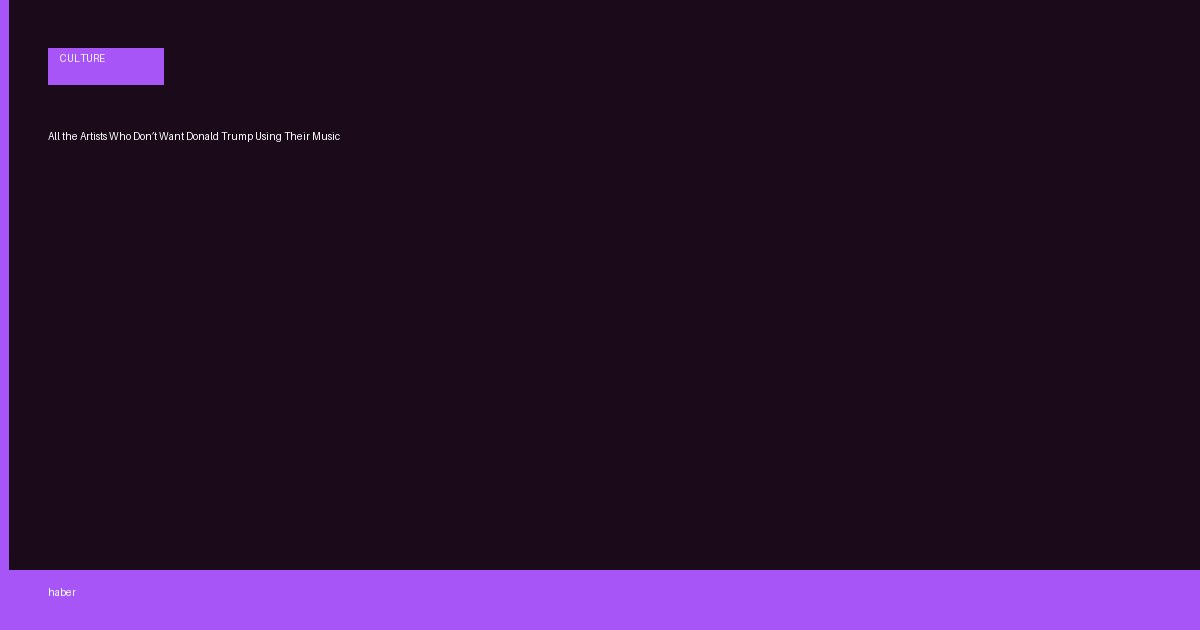 CULTURE

All the Artists Who Don't Want Donald Trump Using Their Music

haber