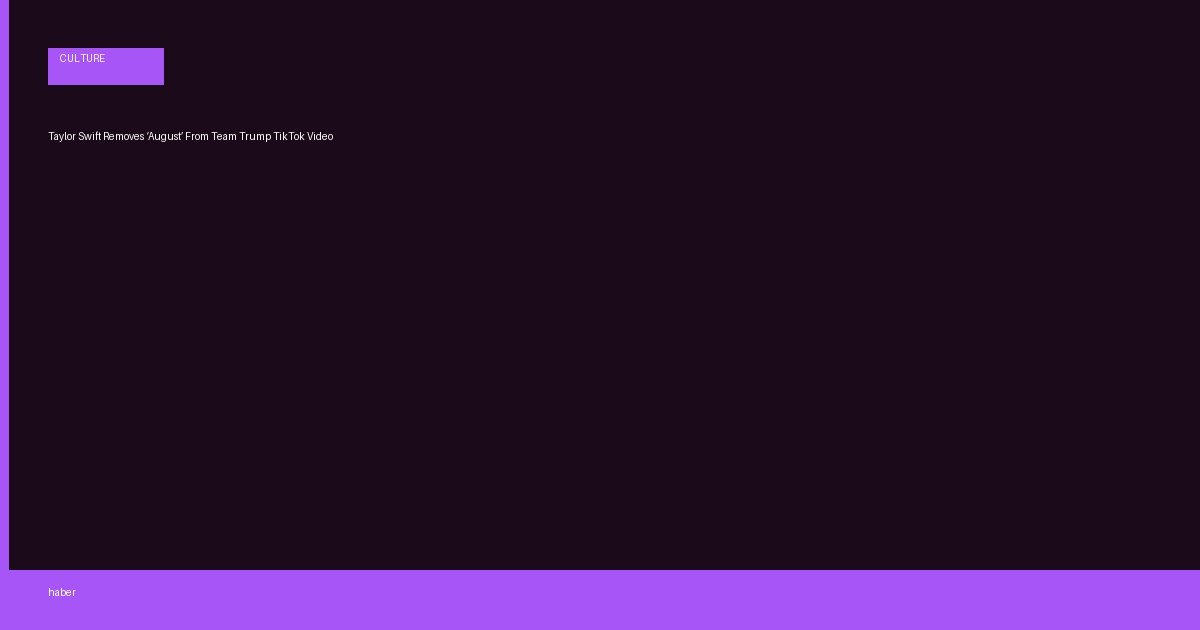 CULTURE

Taylor Swift Removes 'August' From Team Trump TikTok Video

haber